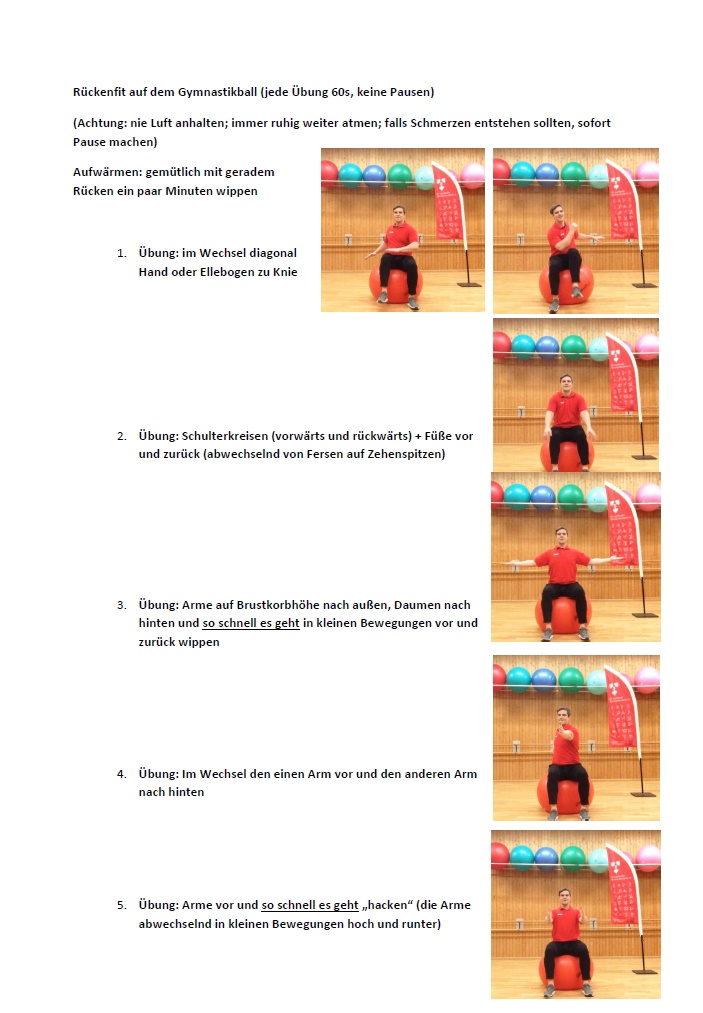 Rückenfit auf dem Gymnastikball (jede Übung 60s, keine Pausen)

(Achtung: nie Luft anhalten; immer ruhig weiter atmen; falls Schmerzen entstehen sollten, sofort Pause machen)

Aufwärmen: gemütlich mit geradem Rücken ein paar Minuten wippen

1. Übung: im Wechsel diagonal Hand oder Ellebogen zu Knie

2. Übung: Schulterkreisen (vorwärts und rückwärts) + Füße vor und zurück (abwechselnd von Fersen auf Zehenspitzen)

3. Übung: Arme auf Brustkorbhöhe nach außen, Daumen nach hinten und so schnell es geht in kleinen Bewegungen vor und zurück wippen

4. Übung: Im Wechsel den einen Arm vor und den anderen Arm nach hinten

5. Übung: Arme vor und so schnell es geht „hacken“ (die Arme abwechselnd in kleinen Bewegungen hoch und runter)